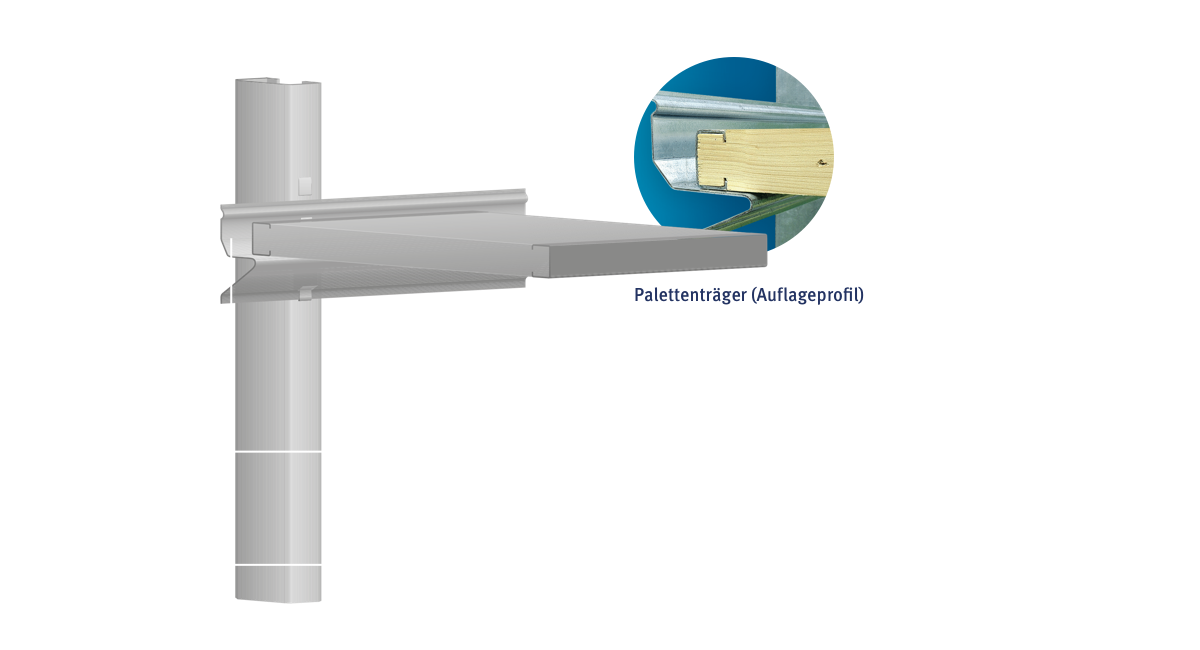 Palettenträger (Auflageprofil)