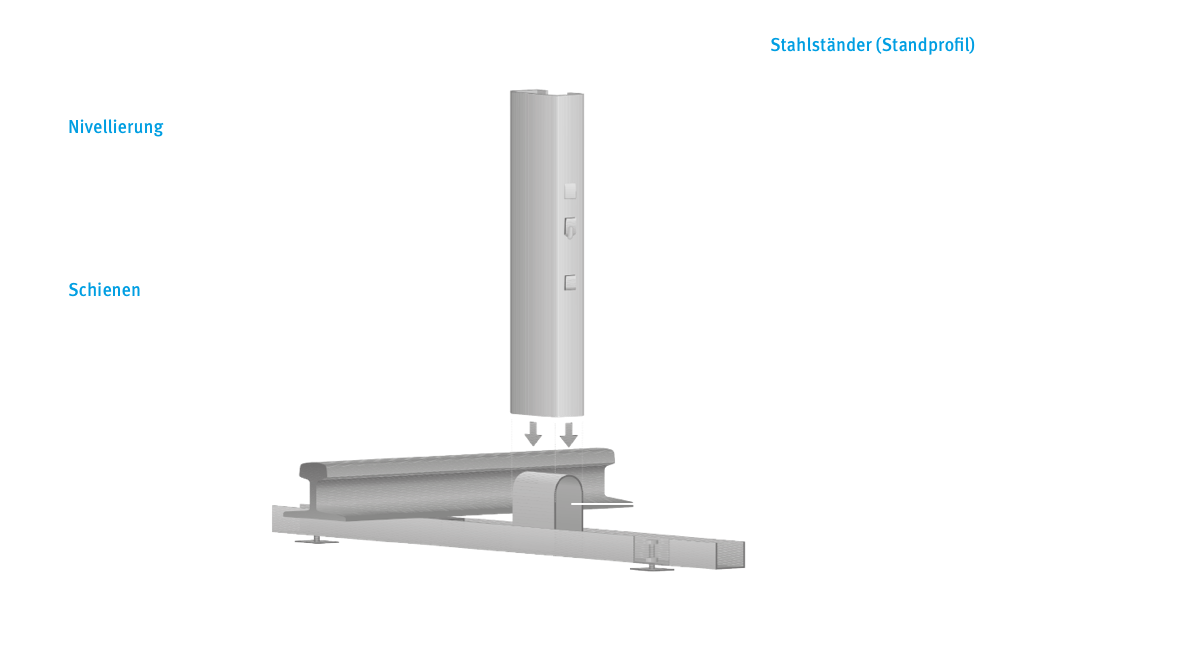 Stahlständer (Standprofil)

Nivellierung

Schienen